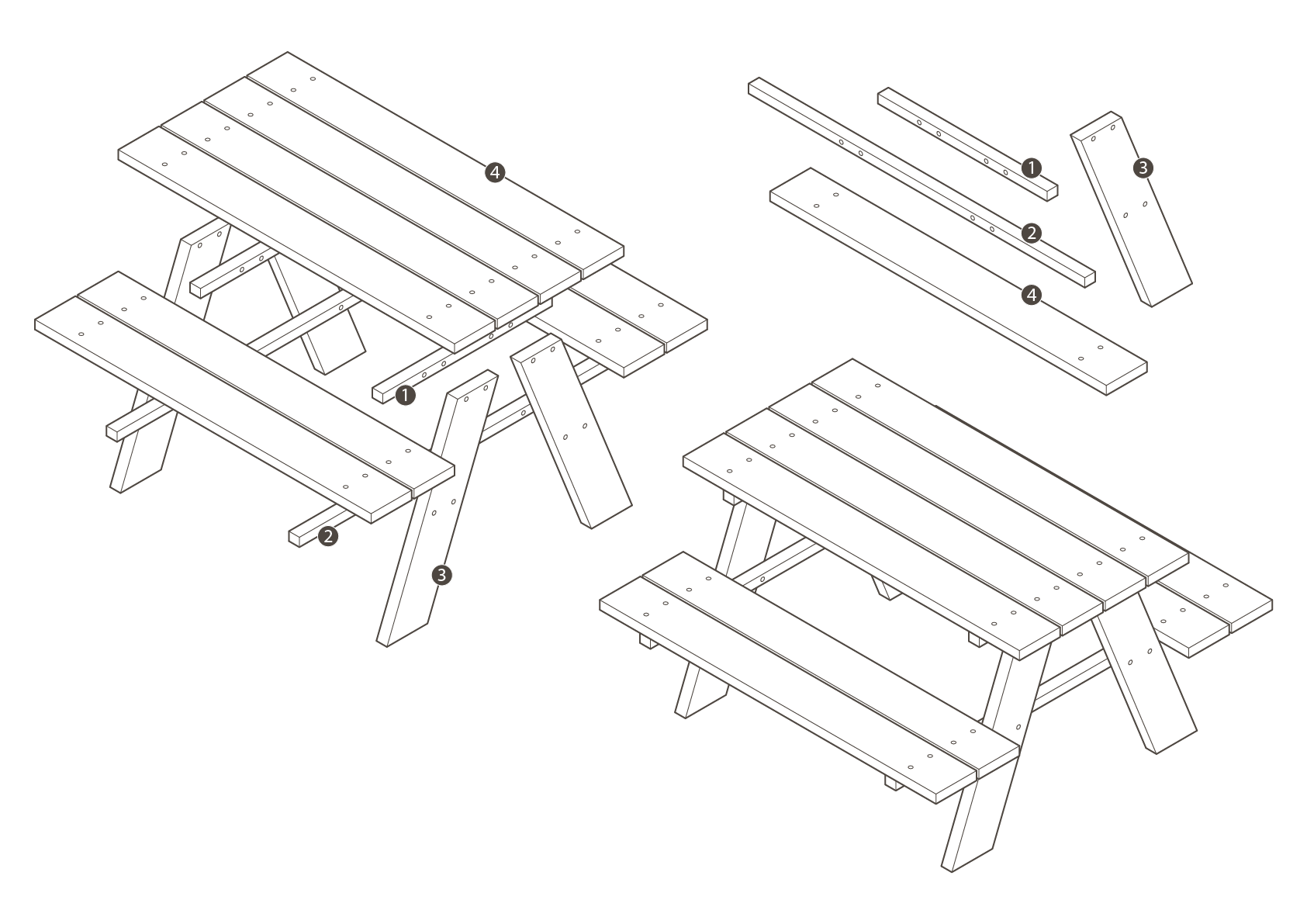 4
1
2
3
1
3
2
4